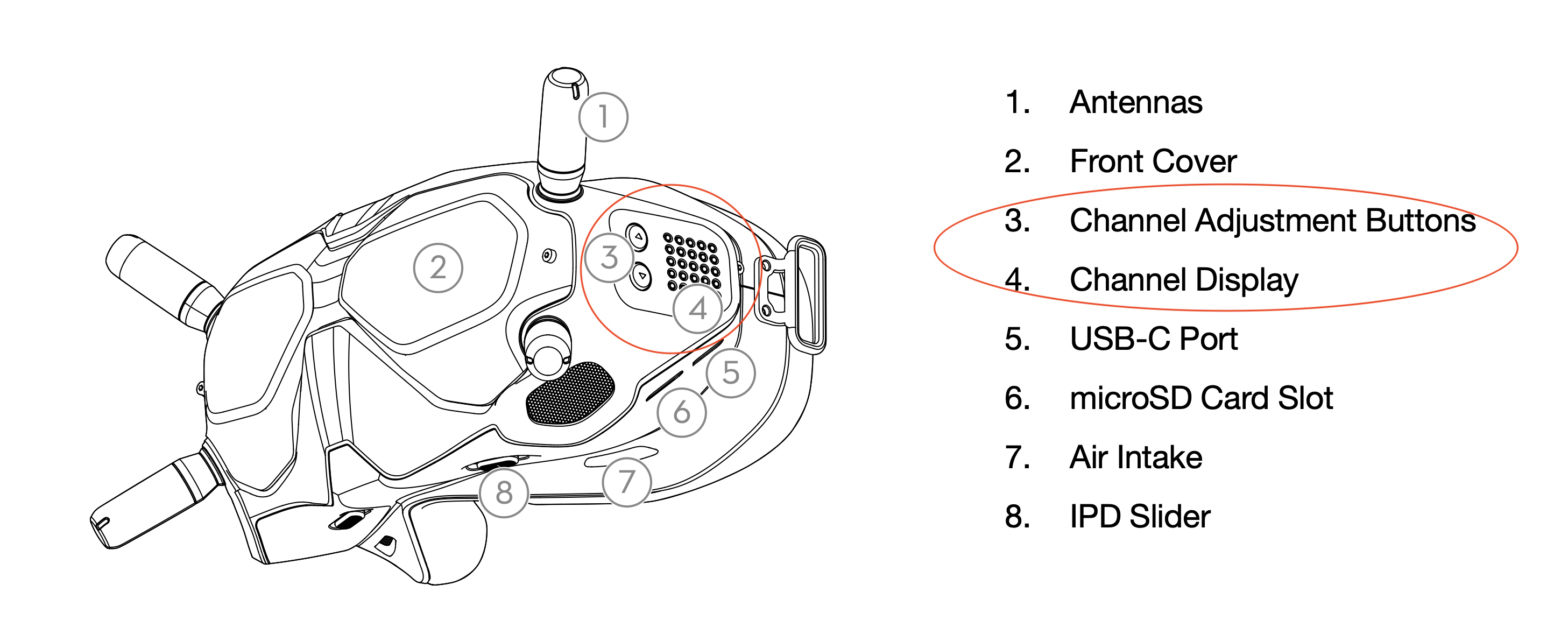 1
2
3
4
5
6
7
8

1. Antennas
2. Front Cover
3. Channel Adjustment Buttons
4. Channel Display
5. USB-C Port
6. microSD Card Slot
7. Air Intake
8. IPD Slider